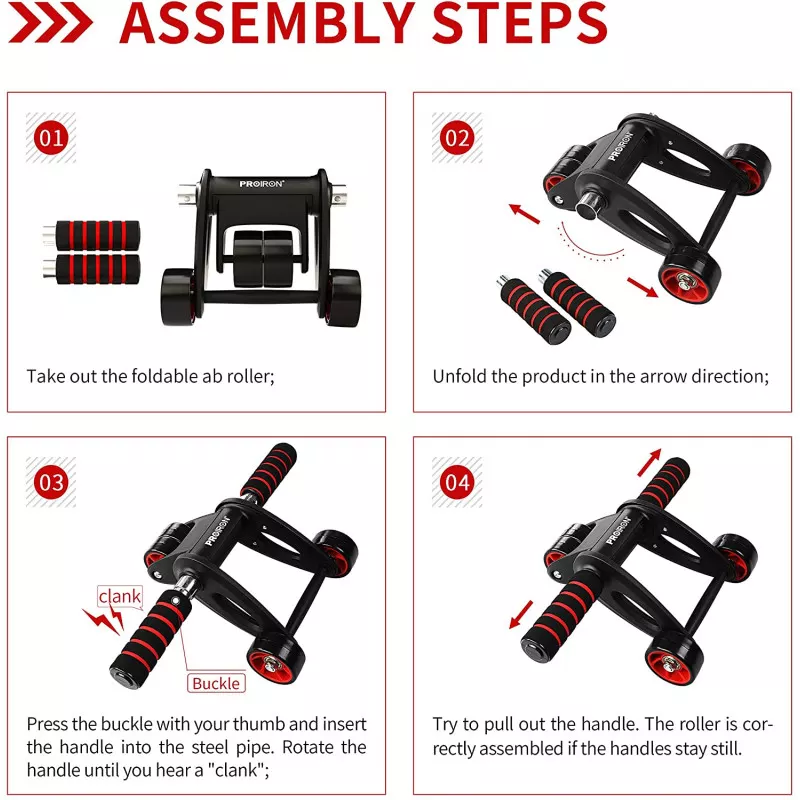 ASSEMBLY STEPS

01

PROIRON

Take out the foldable ab roller;

02

PROIRON

Unfold the product in the arrow direction;

03

PROIRON

clank

Buckle

Press the buckle with your thumb and insert the handle into the steel pipe. Rotate the handle until you hear a "clank";

04

PROIRON

Try to pull out the handle. The roller is correctly assembled if the handles stay still.