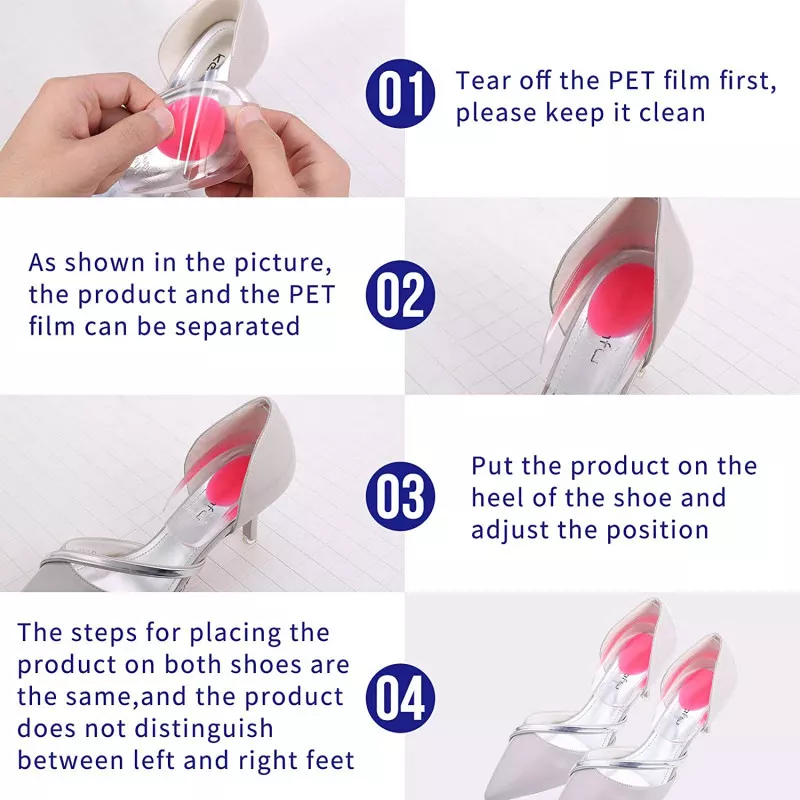 01
Tear off the PET film first, please keep it clean

As shown in the picture, the product and the PET film can be separated
02

03
Put the product on the heel of the shoe and adjust the position

The steps for placing the product on both shoes are the same,and the product does not distinguish between left and right feet
04